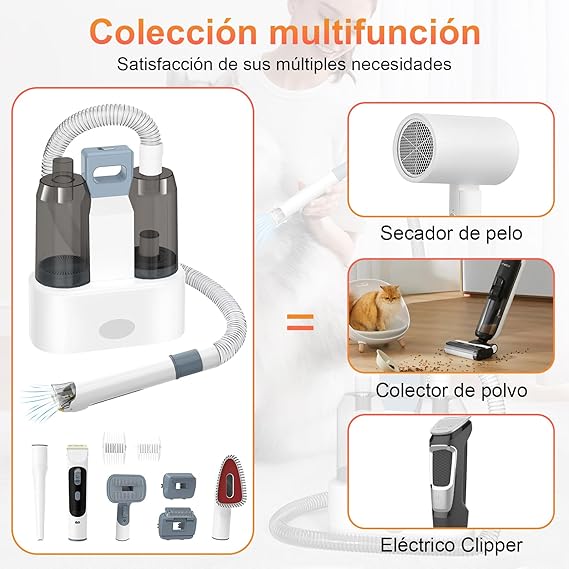 Colección multifunción

Satisfacción de sus múltiples necesidades

=

Secador de pelo

Colector de polvo

Eléctrico Clipper