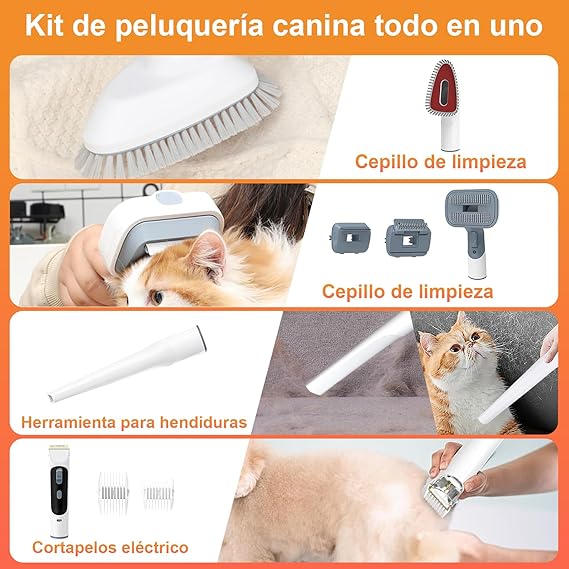 Kit de peluquería canina todo en uno

Cepillo de limpieza

Cepillo de limpieza

Herramienta para hendiduras

Cortapelos eléctrico